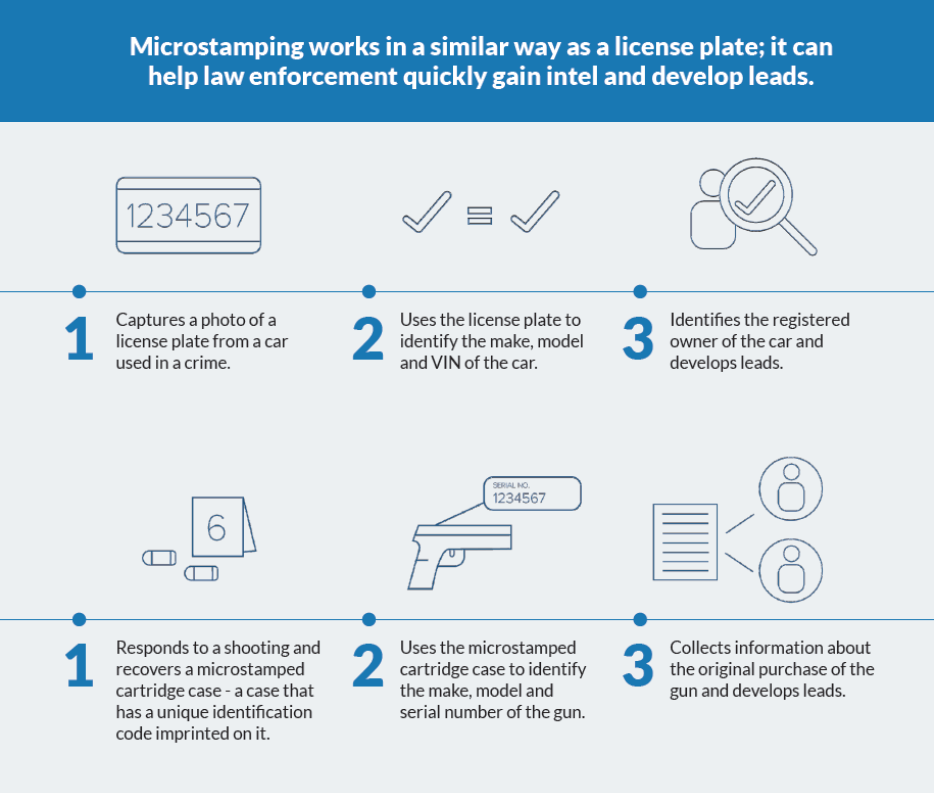 Microstamping works in a similar way as a license plate; it can help law enforcement quickly gain intel and develop leads.

1234567

1 Captures a photo of a license plate from a car used in a crime.

2 Uses the license plate to identify the make, model and VIN of the car.

3 Identifies the registered owner of the car and develops leads.

6

SERIAL NO.
1234567

1 Responds to a shooting and recovers a microstamped cartridge case - a case that has a unique identification code imprinted on it.

2 Uses the microstamped cartridge case to identify the make, model and serial number of the gun.

3 Collects information about the original purchase of the gun and develops leads.